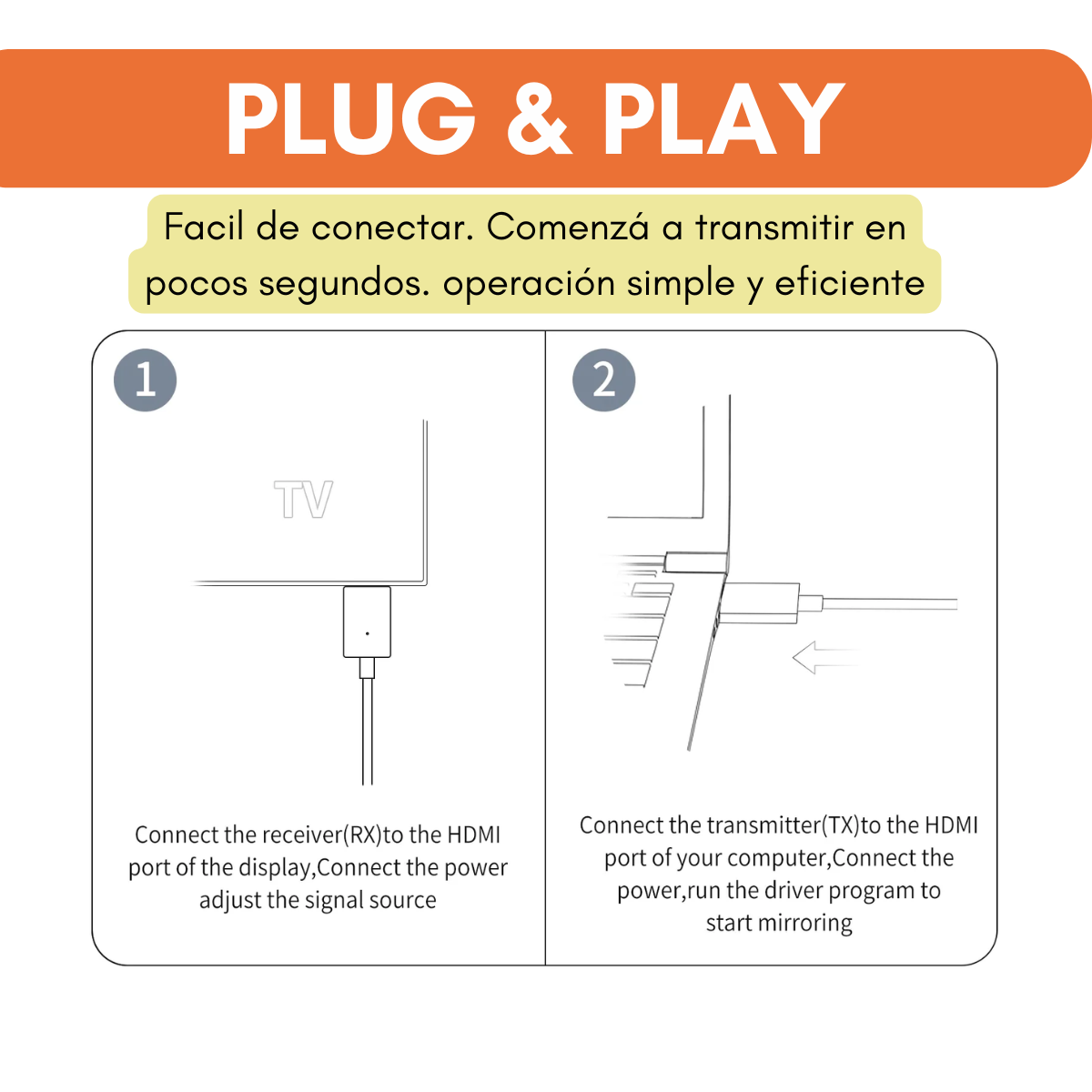 PLUG & PLAY

Facil de conectar. Comenzá a transmitir en pocos segundos. operación simple y eficiente

1

TV

Connect the receiver(RX)to the HDMI port of the display,Connect the power adjust the signal source

2

Connect the transmitter(TX)to the HDMI port of your computer,Connect the power,run the driver program to start mirroring